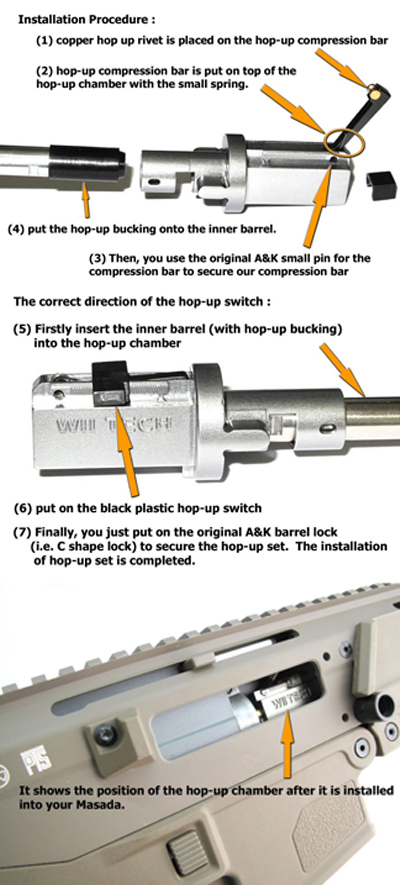 Installation Procedure :

(1) copper hop up rivet is placed on the hop-up compression bar

(2) hop-up compression bar is put on top of the hop-up chamber with the small spring.

(4) put the hop-up bucking onto the inner barrel.

(3) Then, you use the original A&K small pin for the compression bar to secure our compression bar

The correct direction of the hop-up switch :

(5) Firstly insert the inner barrel (with hop-up bucking) into the hop-up chamber

WII TECH

(6) put on the black plastic hop-up switch

(7) Finally, you just put on the original A&K barrel lock (i.e. C shape lock) to secure the hop-up set. The installation of hop-up set is completed.

WII TECH

PTS

It shows the position of the hop-up chamber after it is installed into your Masada.